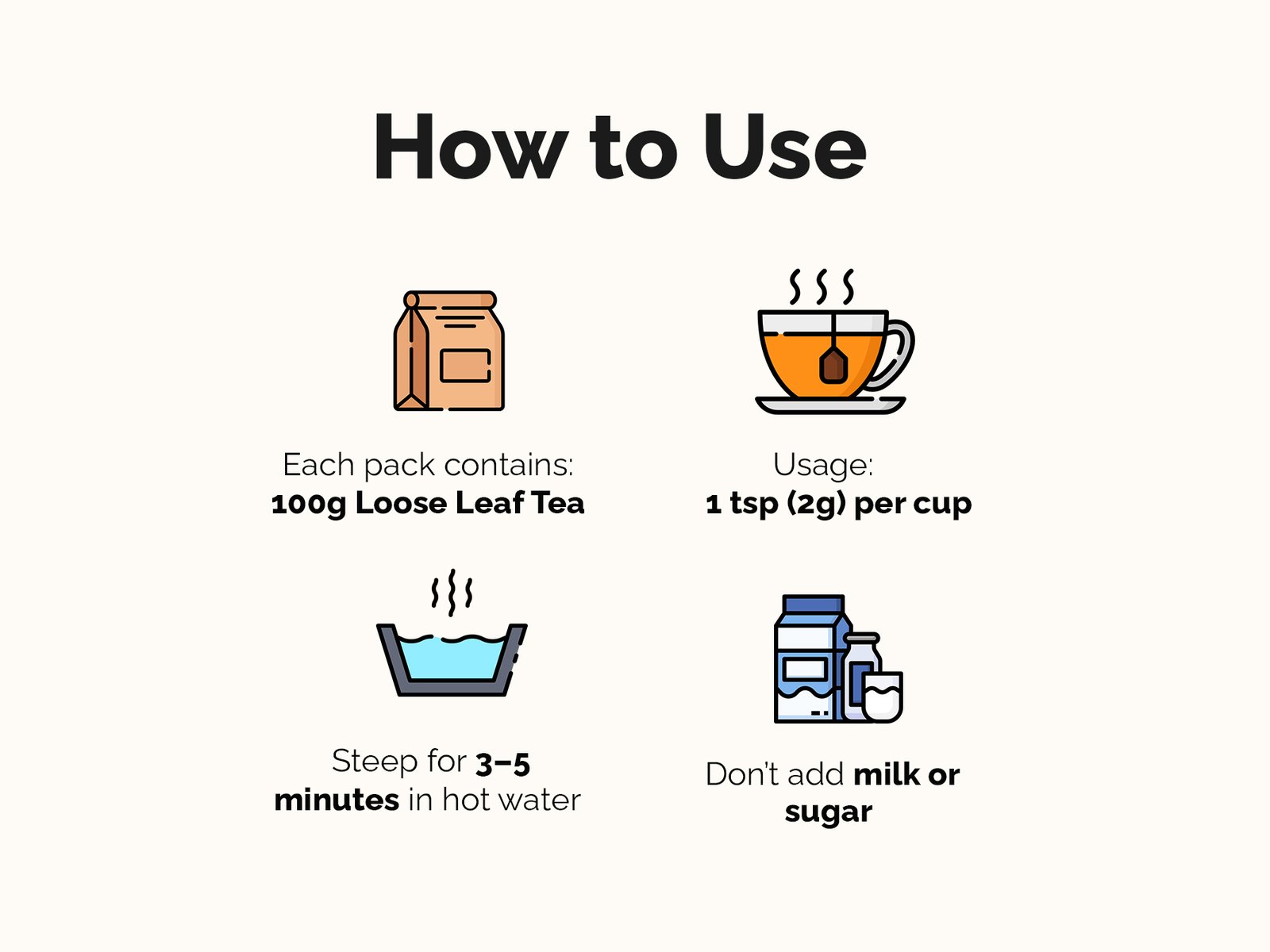 How to Use

Each pack contains:
100g Loose Leaf Tea

Usage:
1 tsp (2g) per cup

Steep for 3–5 minutes in hot water

Don't add milk or sugar