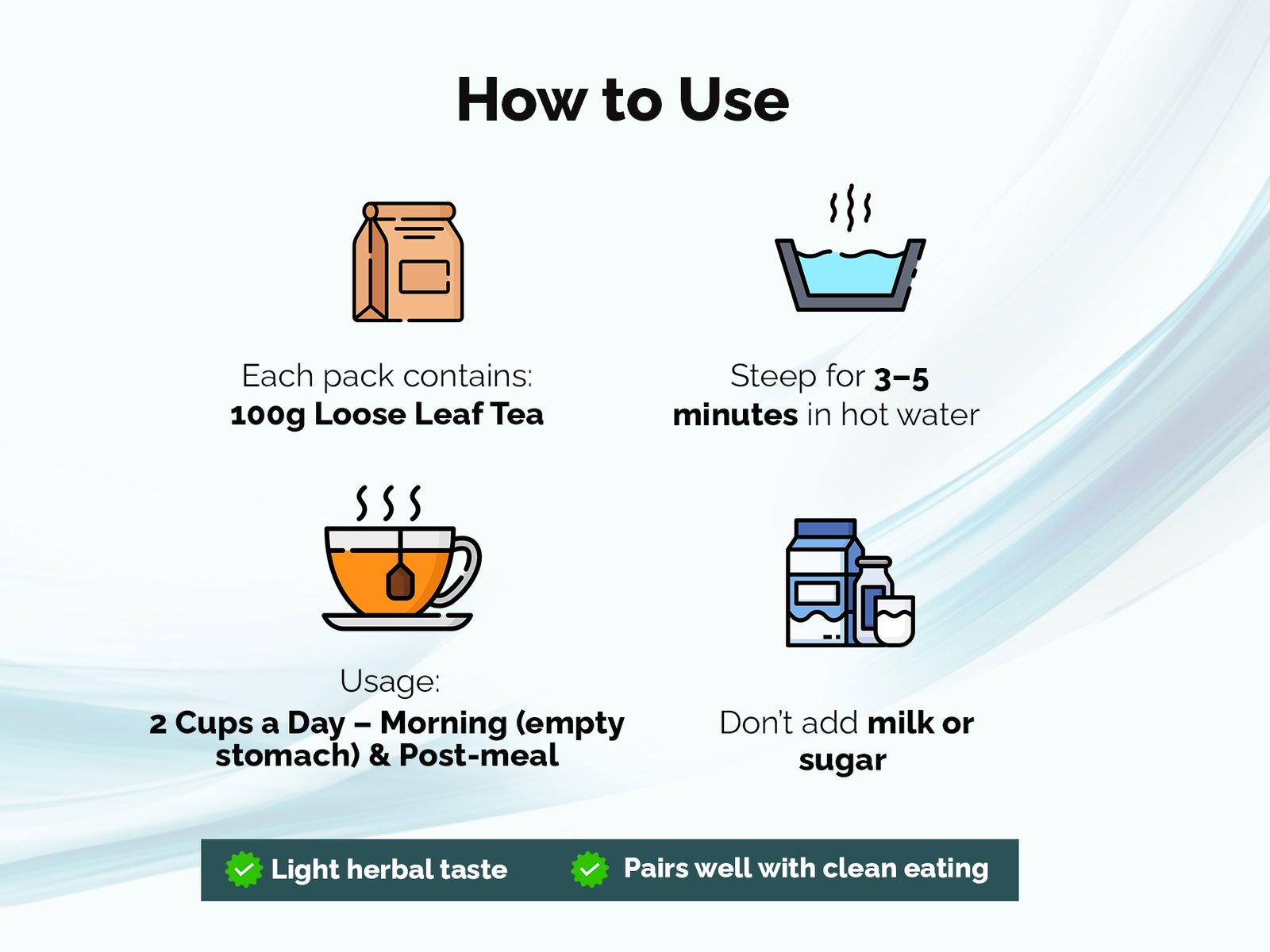 How to Use

Each pack contains:
100g Loose Leaf Tea

Steep for 3–5 minutes in hot water

Usage:
2 Cups a Day – Morning (empty stomach) & Post-meal

Don't add milk or sugar

Light herbal taste

Pairs well with clean eating